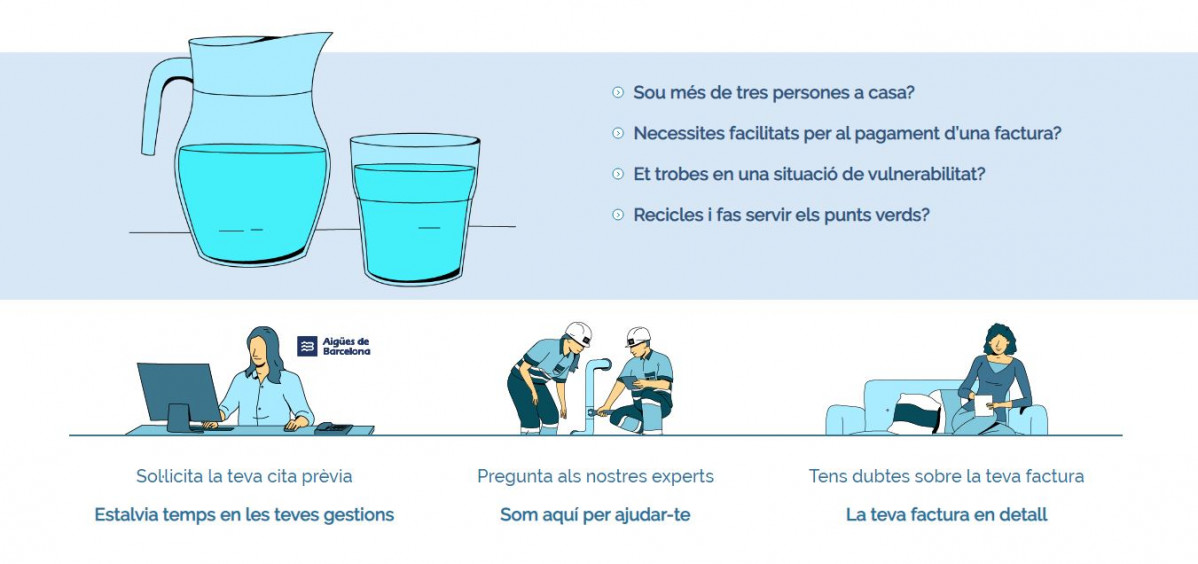 Sou més de tres persones a casa?

Necessites facilitats per al pagament d'una factura?

Et trobes en una situació de vulnerabilitat?

Recicles i fas servir els punts verds?

Aigües de Barcelona

Sol·licita la teva cita prèvia

Estalvia temps en les teves gestions

Pregunta als nostres experts

Som aquí per ajudar-te

Tens dubtes sobre la teva factura

La teva factura en detall